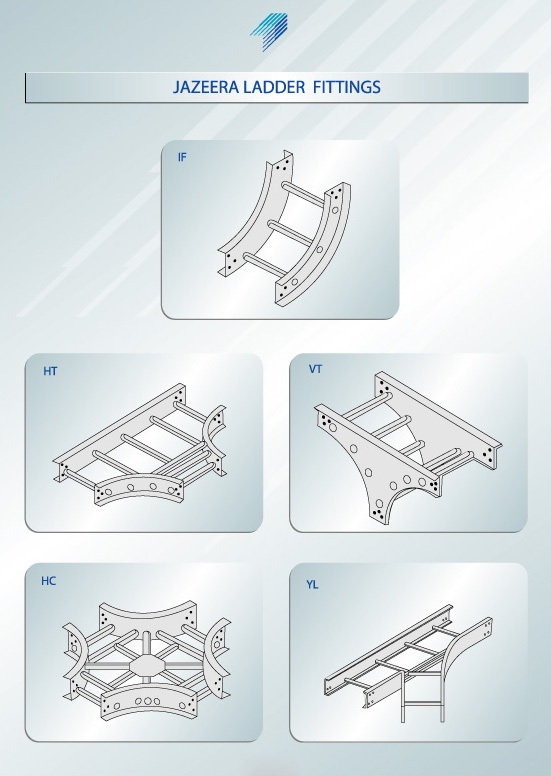 JAZEERA LADDER FITTINGS

IF

HT

VT

HC

YL